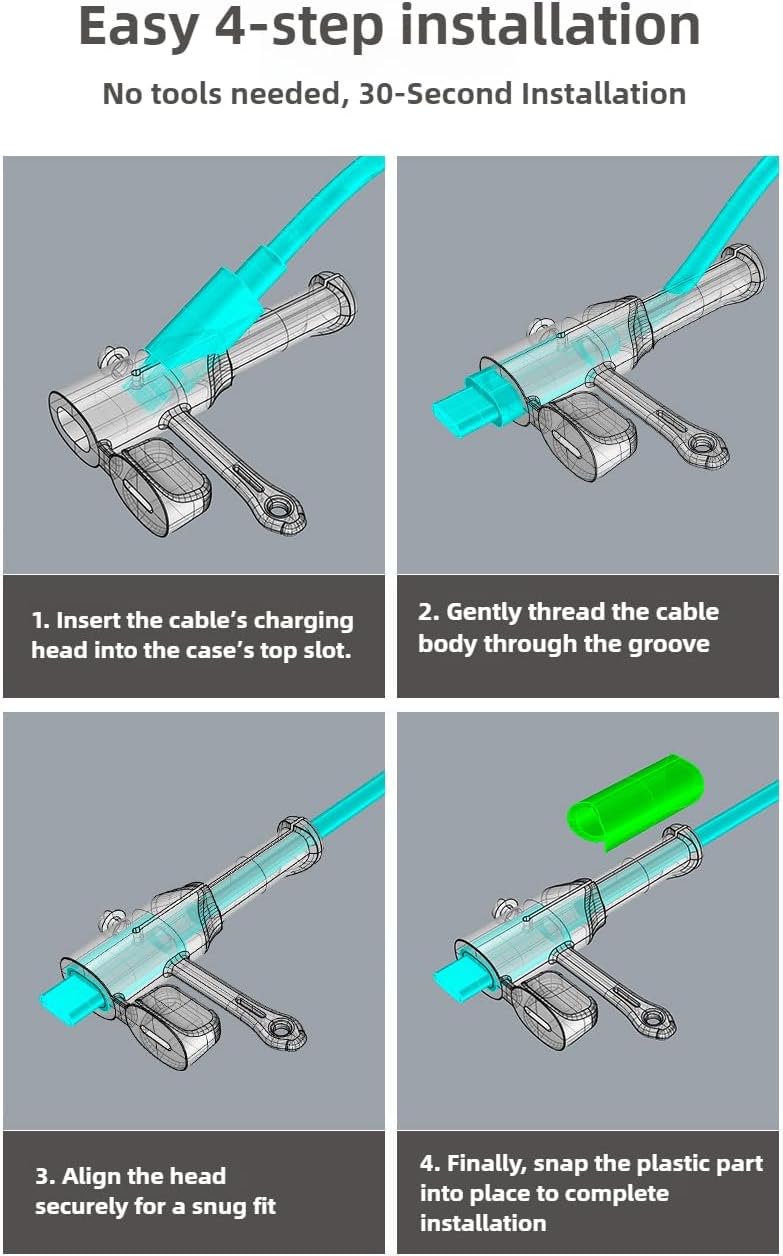 Easy 4-step installation

No tools needed, 30-Second Installation

1. Insert the cable's charging head into the case's top slot.

2. Gently thread the cable body through the groove

3. Align the head securely for a snug fit

4. Finally, snap the plastic part into place to complete installation